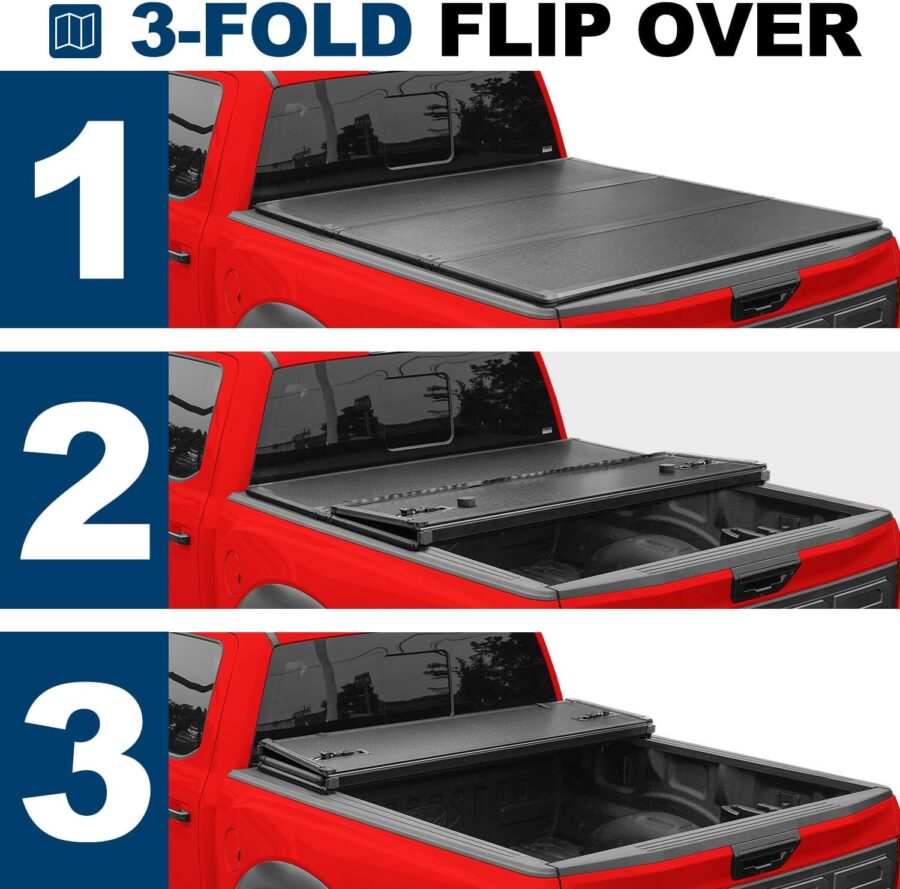 3-FOLD FLIP OVER

1

2

3