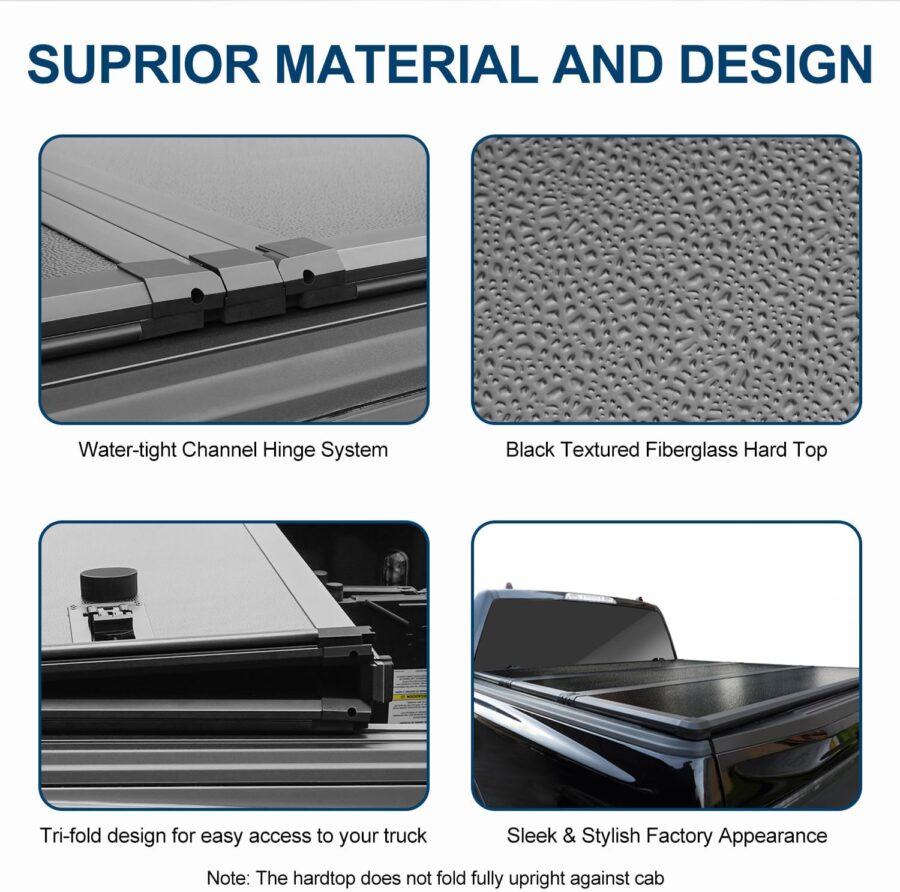 SUPRIOR MATERIAL AND DESIGN

Water-tight Channel Hinge System

Black Textured Fiberglass Hard Top

Tri-fold design for easy access to your truck

Sleek & Stylish Factory Appearance

Note: The hardtop does not fold fully upright against cab